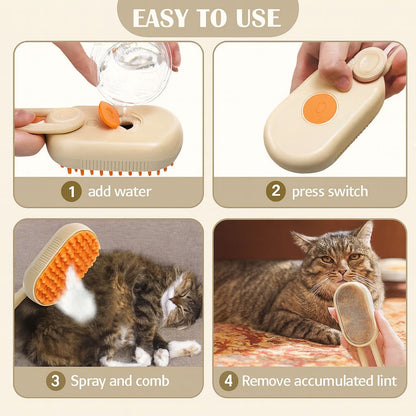 EASY TO USE

1 add water

2 press switch

3 Spray and comb

4 Remove accumulated lint