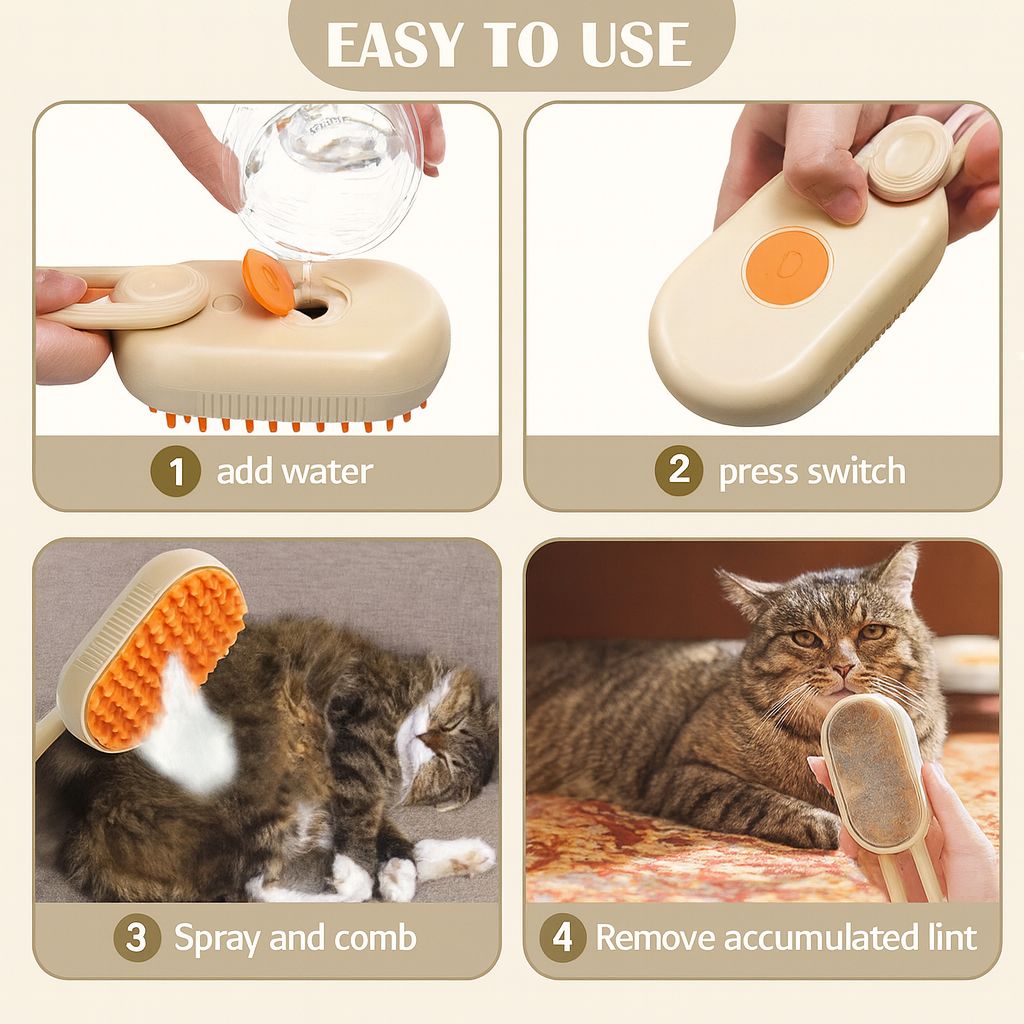 EASY TO USE

1 add water

2 press switch

3 Spray and comb

4 Remove accumulated lint